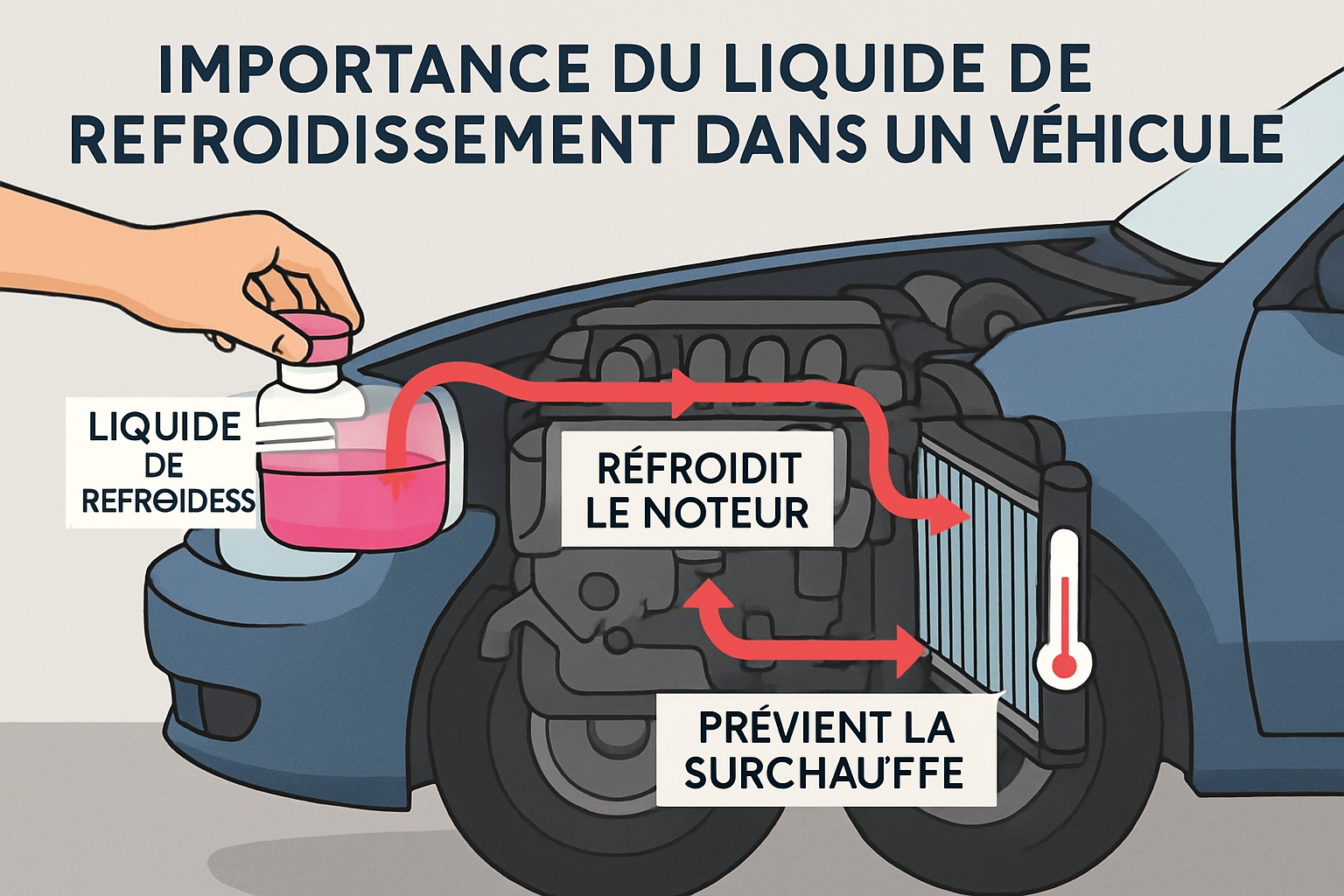 IMPORTANCE DU LIQUIDE DE REFROIDISSEMENT DANS UN VÉHICULE

LIQUIDE DE REFROIDESS

RÉFROIDIT LE NOTEUR

PRÉVIENT LA SURCHAU'FFE